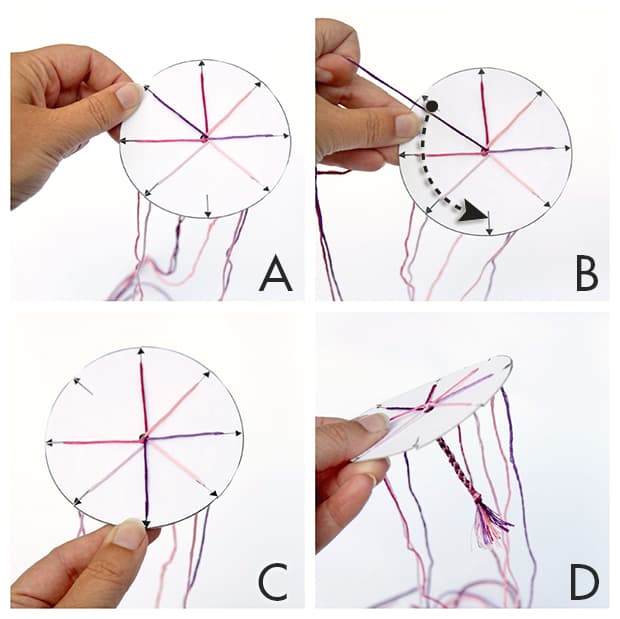 A

B

C

D