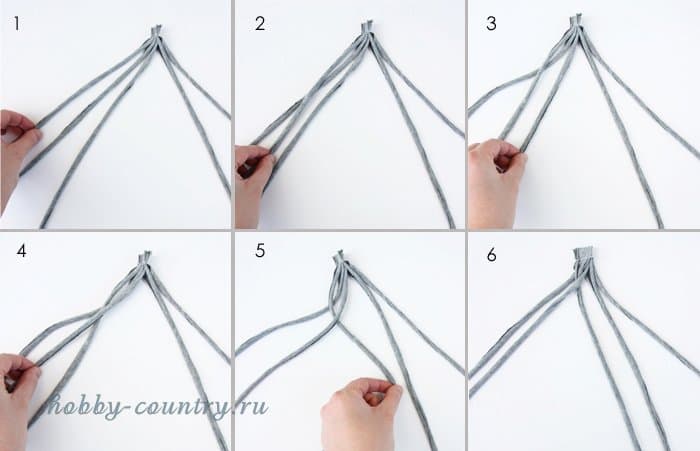 1

2

3

4

5

6

hobby-country.ru