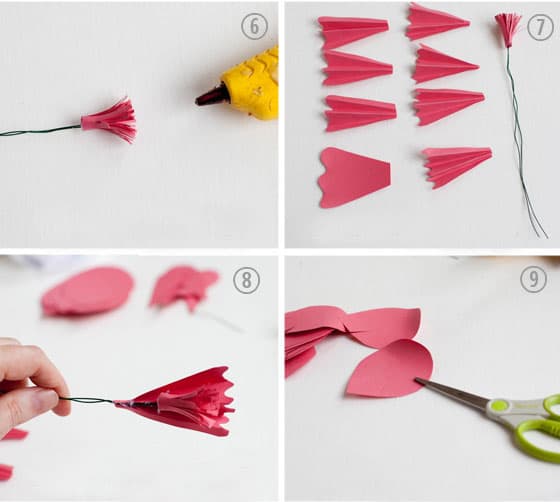 6

7

8

9