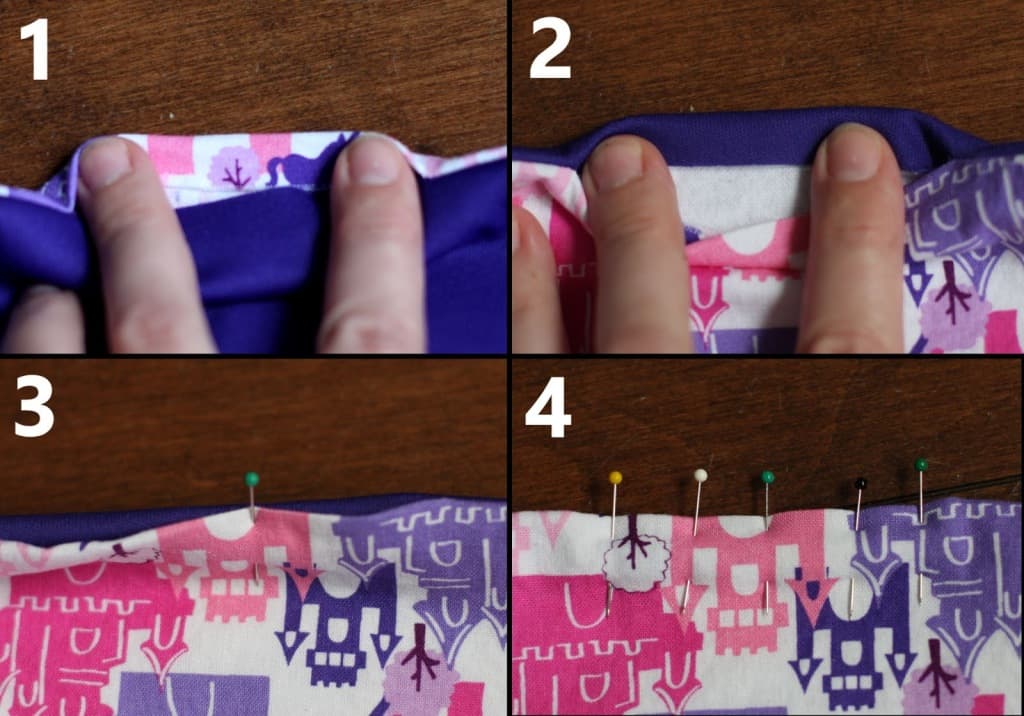 1
2
3
4